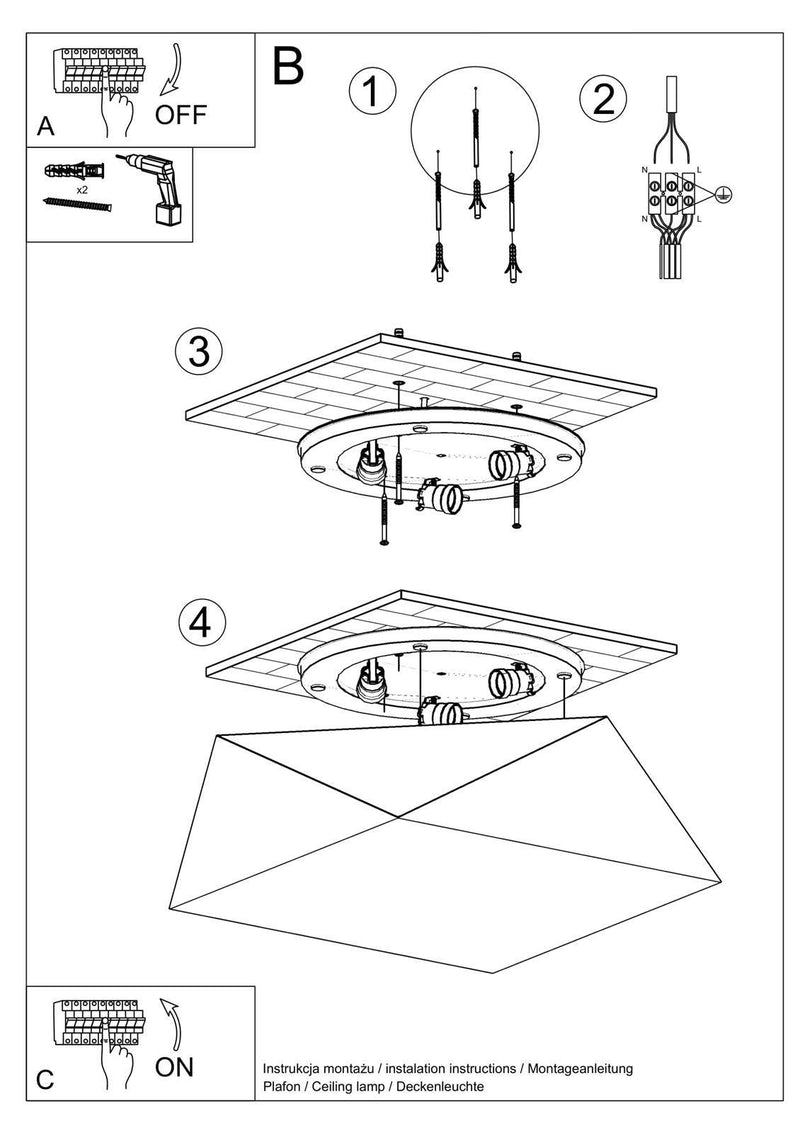 A

OFF

x2

B

1

2

N

L

N

L

3

4

C

ON

Instrukcja montażu / instalation instructions / Montageanleitung
Plafon / Ceiling lamp / Deckenleuchte