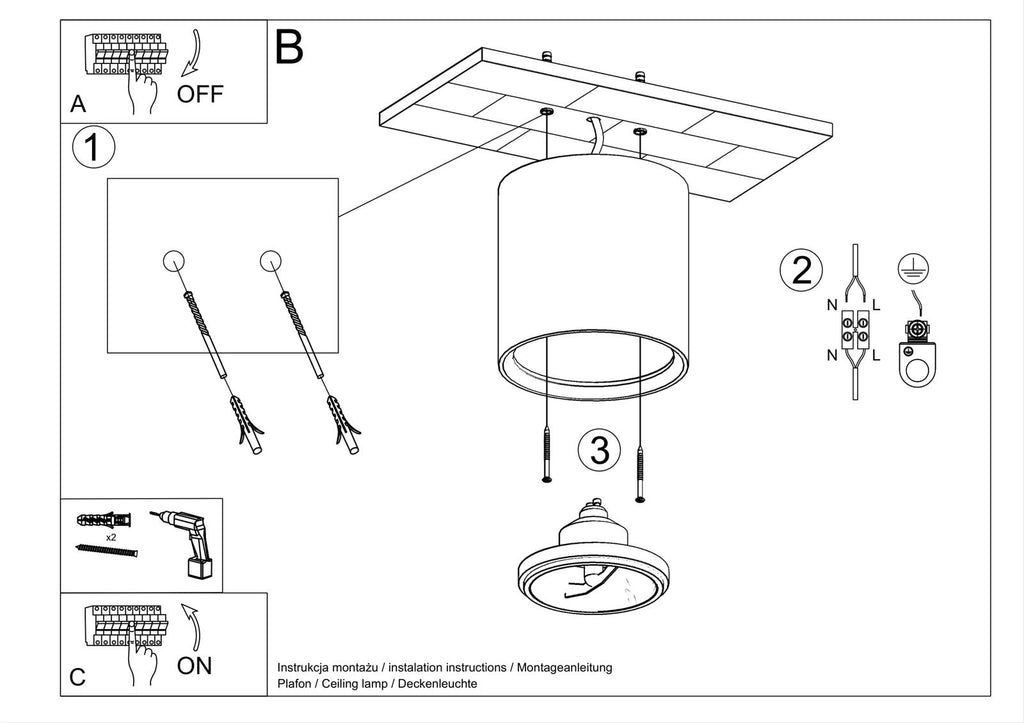 A
OFF
B
1
2
N
L
N
L
3
x2
C
ON
Instrukcja montażu / instalation instructions / Montageanleitung
Plafon / Ceiling lamp / Deckenleuchte