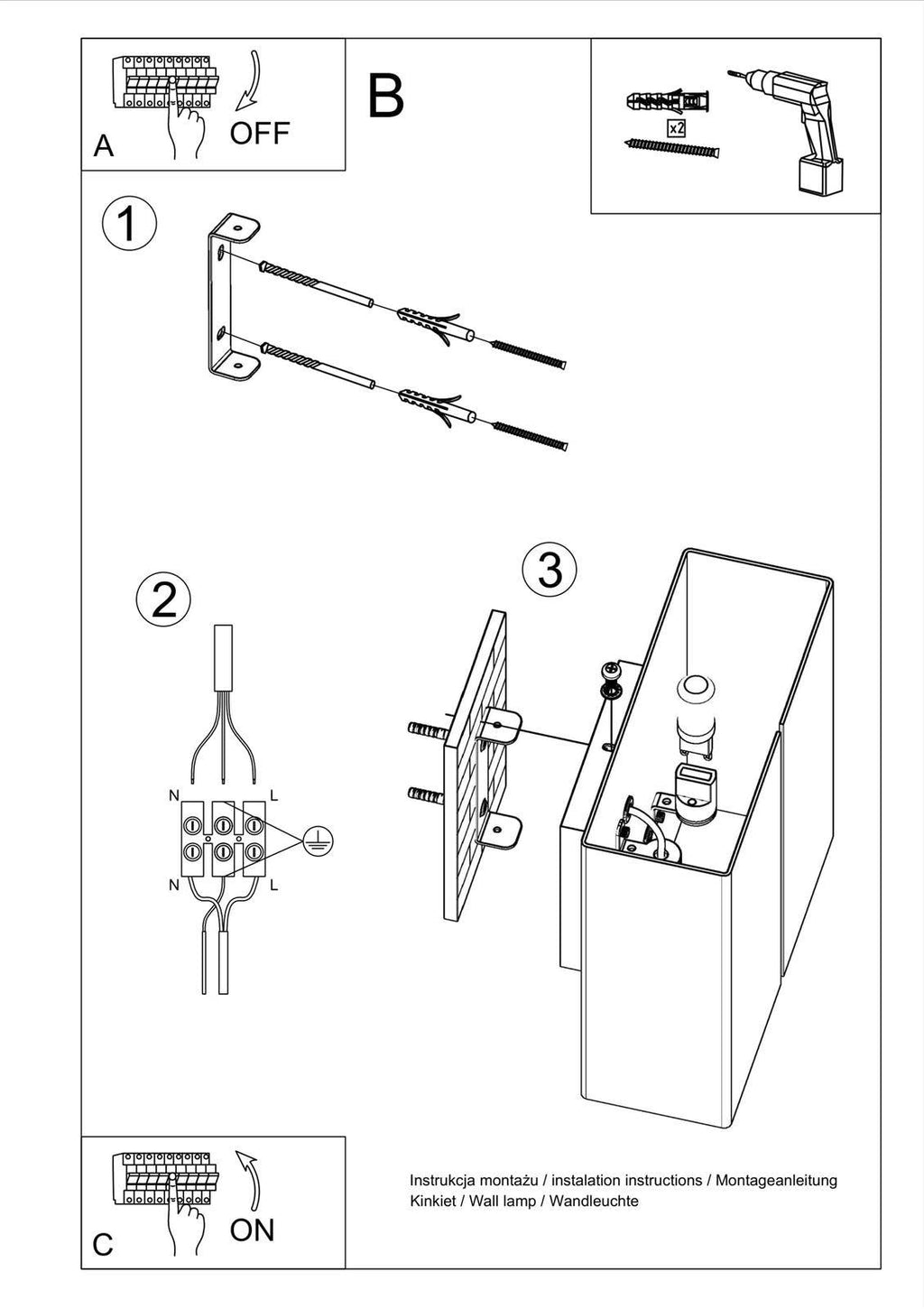 A
OFF

B

x2

1

2

N
L
N
L

3

C
ON

Instrukcja montażu / instalation instructions / Montageanleitung
Kinkiet / Wall lamp / Wandleuchte