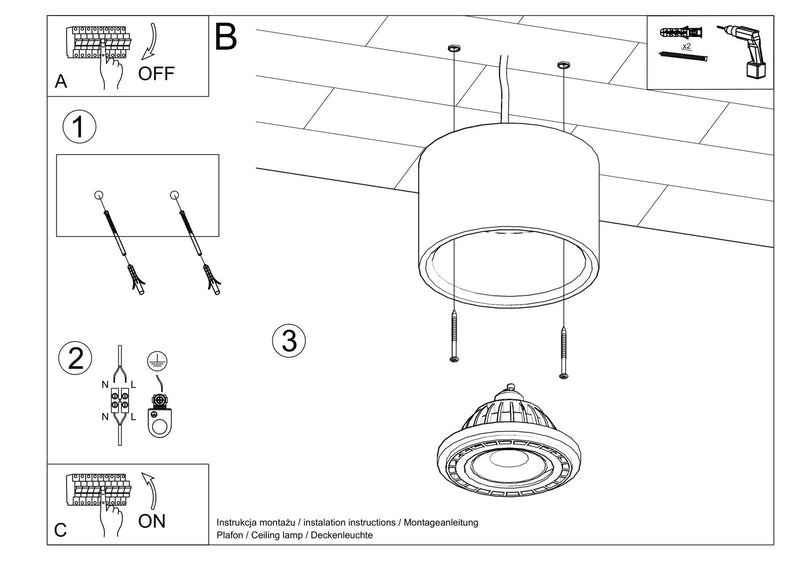 A
OFF

B

x2

1

2

N L
N L

3

C
ON

Instrukcja montażu / instalation instructions / Montageanleitung
Plafon / Ceiling lamp / Deckenleuchte