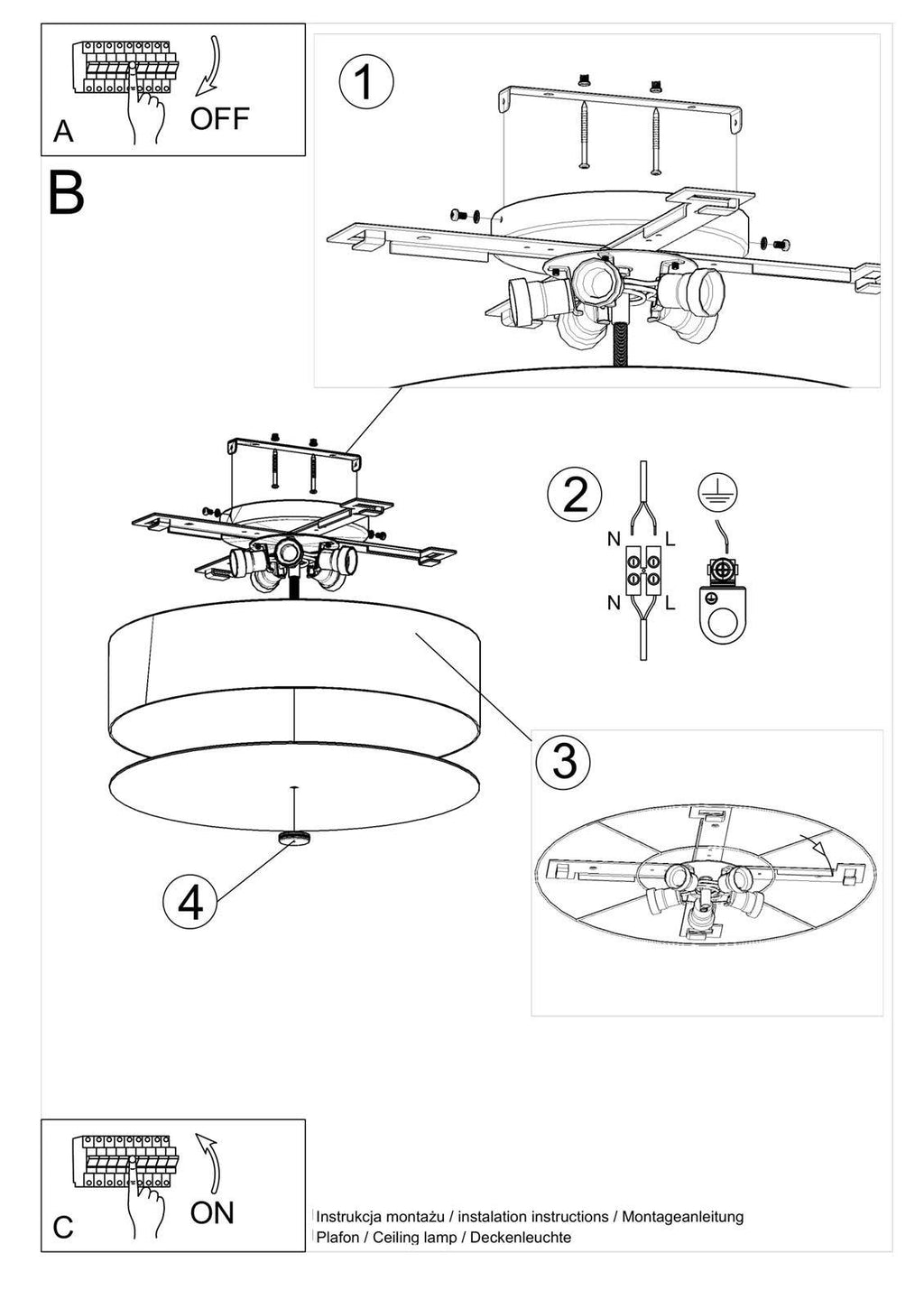 A
OFF

B

1

2

N L

N L

3

4

C
ON

Instrukcja montażu / instalation instructions / Montageanleitung
Plafon / Ceiling lamp / Deckenleuchte